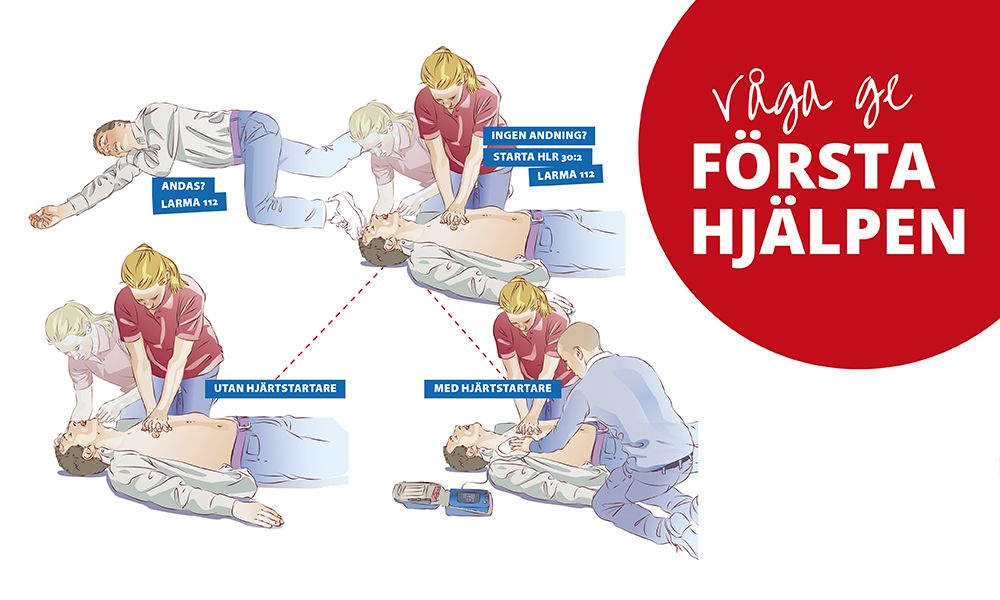 ANDAS?
LARMA 112

INGEN ANDNING?
STARTA HLR 30:2
LARMA 112

UTAN HJÄRTSTARTARE

MED HJÄRTSTARTARE

Våga ge
FÖRSTA
HJÄLPEN