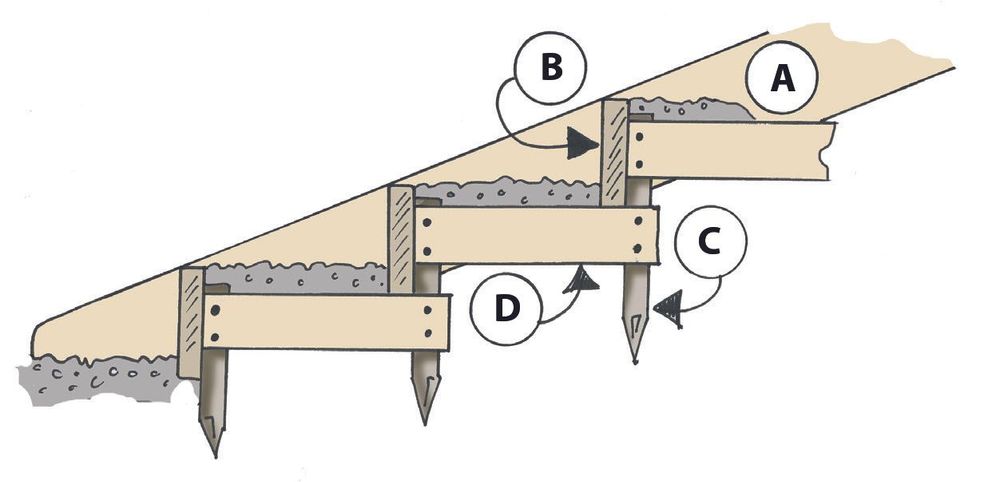 B
A
C
D